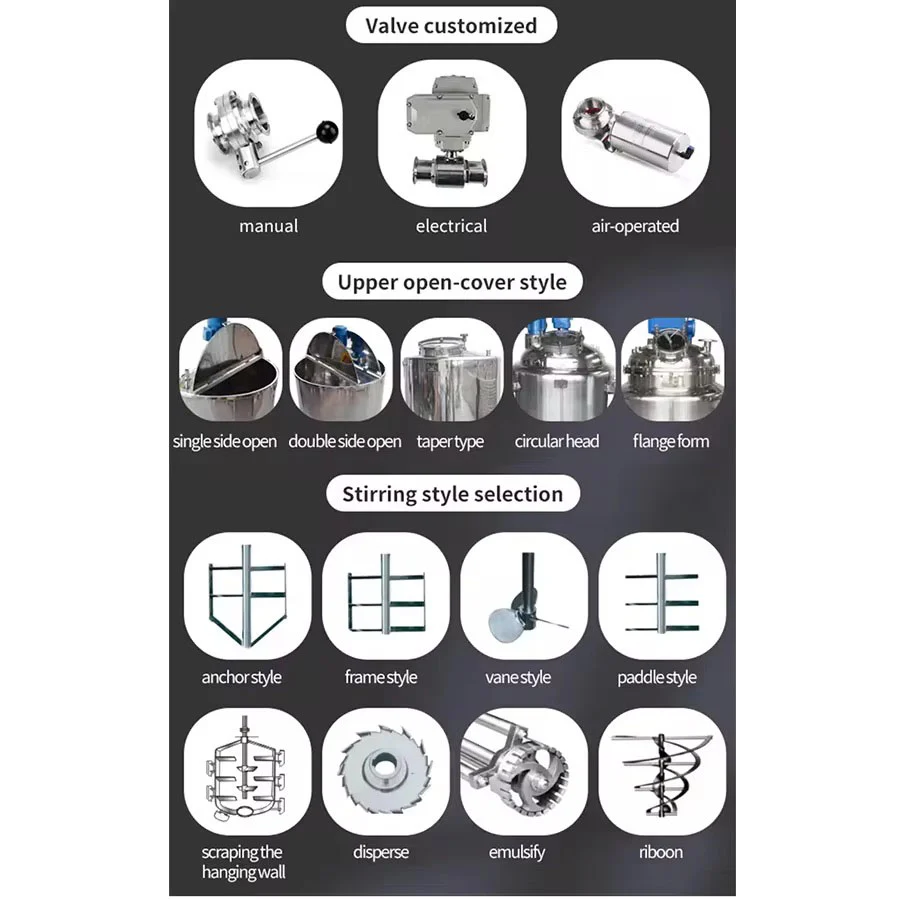 Valve customized

manual

electrical

air-operated

Upper open-cover style

single side open

double side open

taper type

circular head

flange form

Stirring style selection

anchor style

frame style

vane style

paddle style

scraping the hanging wall

disperse

emulsify

riboon