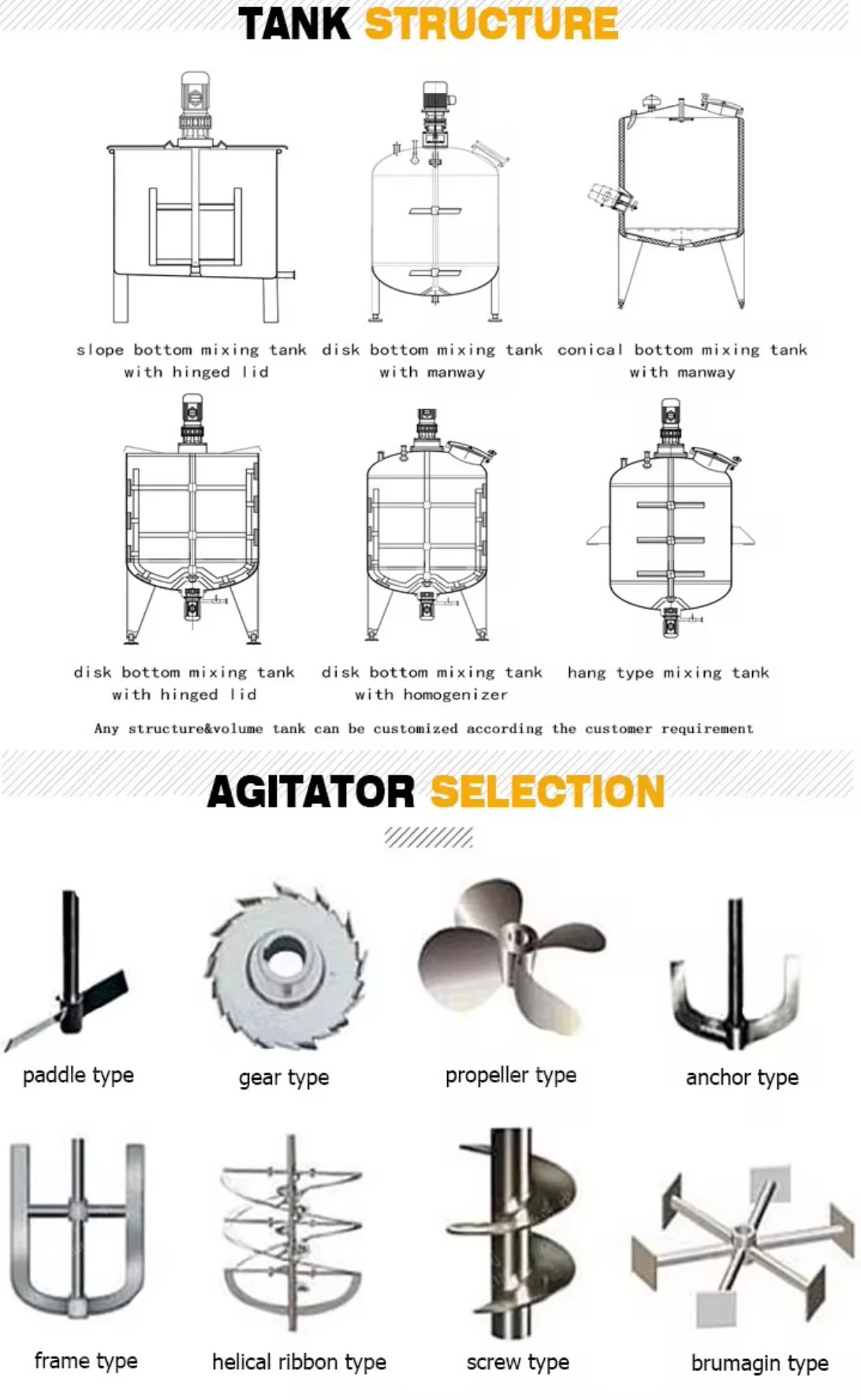 TANK STRUCTURE

slope bottom mixing tank with hinged lid

disk bottom mixing tank with manway

conical bottom mixing tank with manway

disk bottom mixing tank with hinged lid

disk bottom mixing tank with homogenizer

hang type mixing tank

Any structure&volume tank can be customized according the customer requirement

AGITATOR SELECTION

paddle type

gear type

propeller type

anchor type

frame type

helical ribbon type

screw type

brumagin type